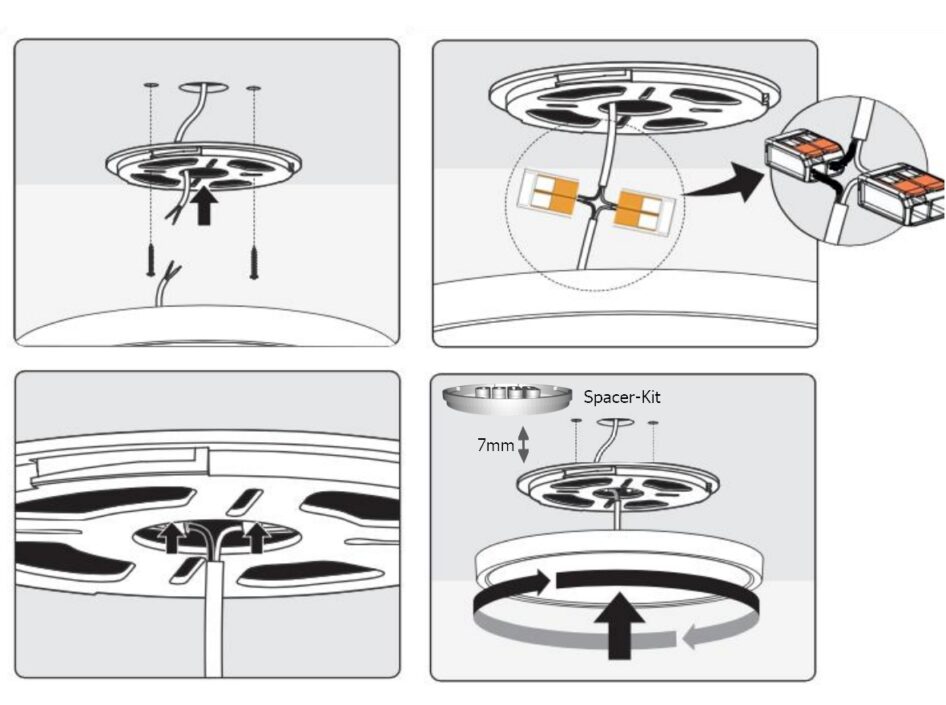 Spacer-Kit

7mm