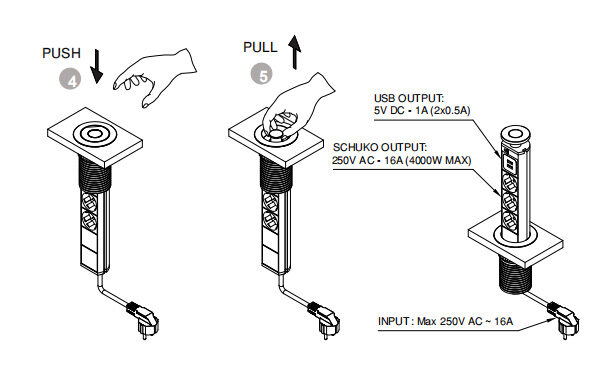 PUSH

4

PULL

5

USB OUTPUT:
5V DC - 1A (2x0.5A)

SCHUKO OUTPUT:
250V AC - 16A (4000W MAX)

INPUT : Max 250V AC ~ 16A