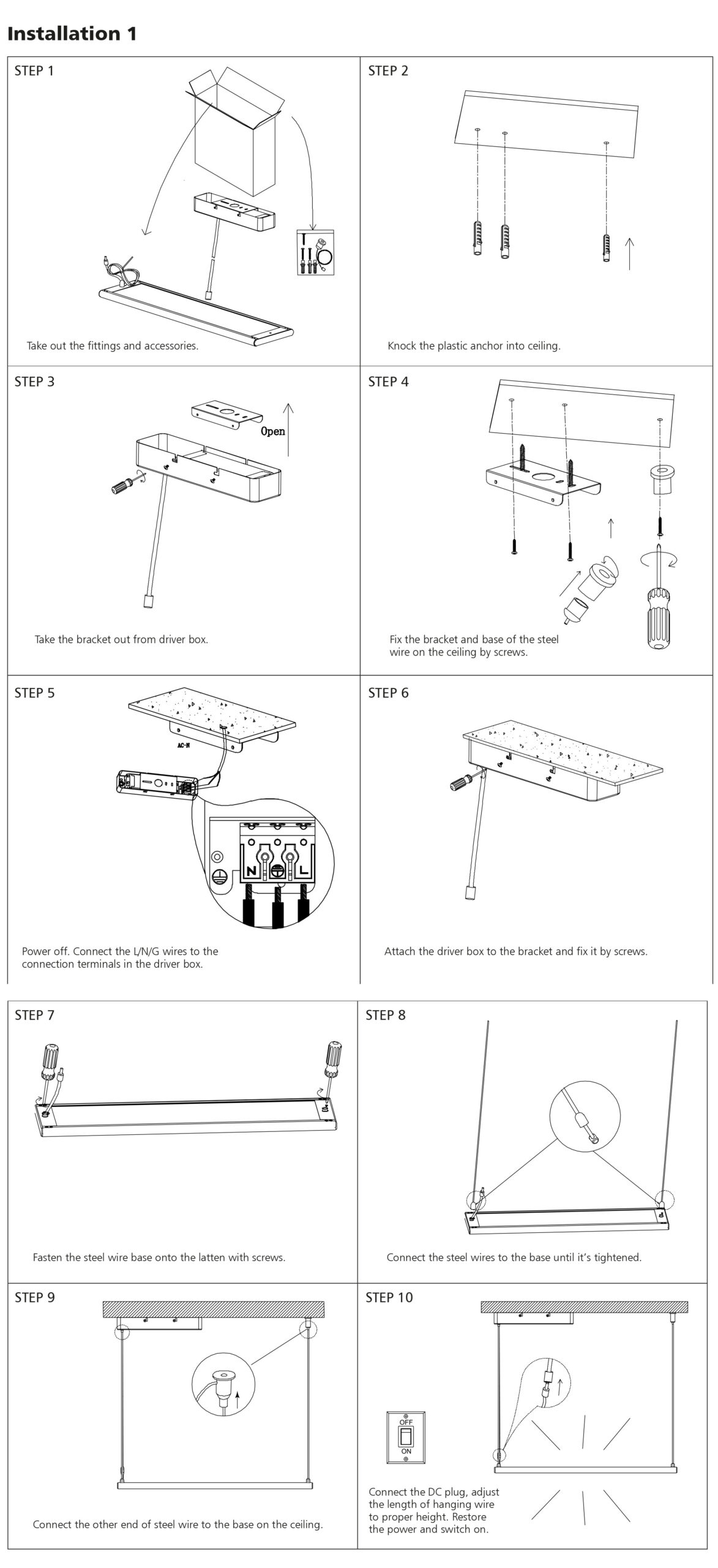 Installation 1

STEP 1

Take out the fittings and accessories.

STEP 2

Knock the plastic anchor into ceiling.

STEP 3

Open

Take the bracket out from driver box.

STEP 4

Fix the bracket and base of the steel wire on the ceiling by screws.

STEP 5

AC-N

N L

Power off. Connect the L/N/G wires to the connection terminals in the driver box.

STEP 6

Attach the driver box to the bracket and fix it by screws.

STEP 7

Fasten the steel wire base onto the latten with screws.

STEP 8

Connect the steel wires to the base until it's tightened.

STEP 9

Connect the other end of steel wire to the base on the ceiling.

STEP 10

OFF
ON

Connect the DC plug, adjust the length of hanging wire to proper height. Restore the power and switch on.